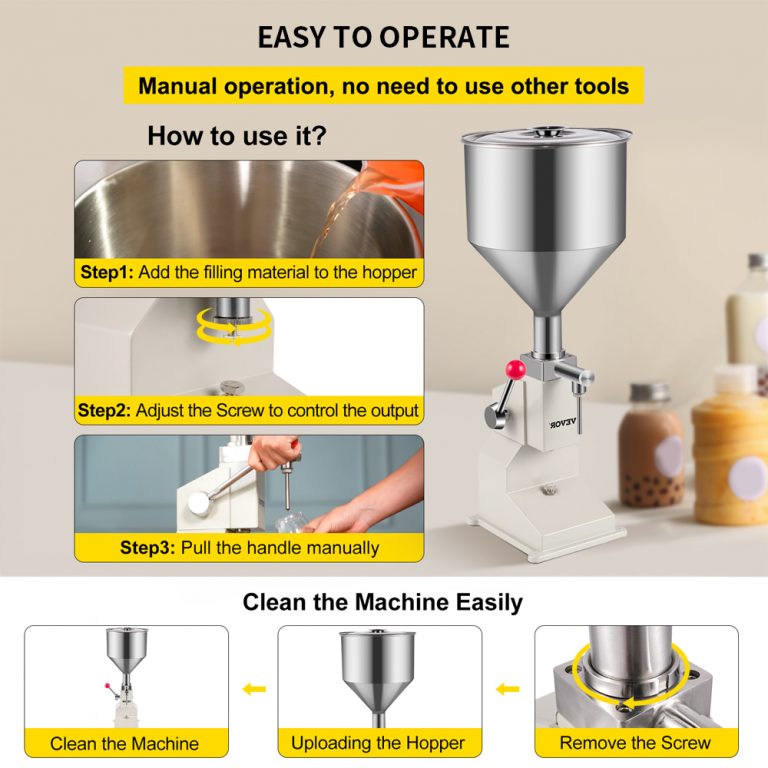 EASY TO OPERATE

Manual operation, no need to use other tools

How to use it?

Step1: Add the filling material to the hopper

Step2: Adjust the Screw to control the output

Step3: Pull the handle manually

VEVOR

Clean the Machine Easily

Clean the Machine

Uploading the Hopper

Remove the Screw